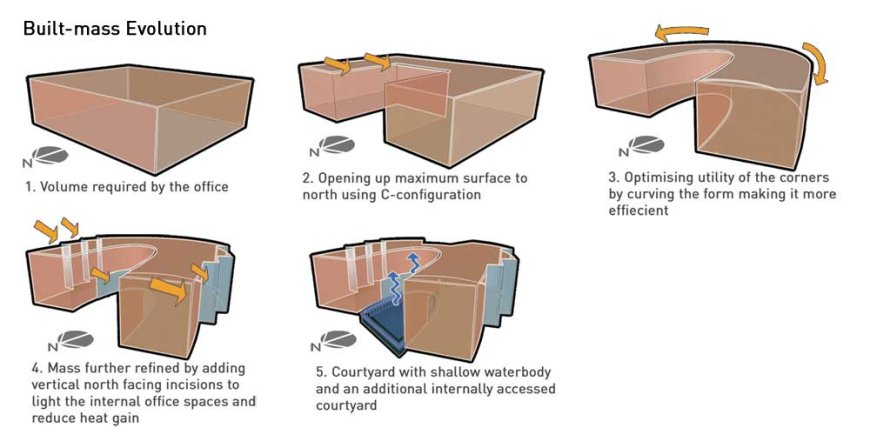 Built-mass Evolution

N

1. Volume required by the office

N

2. Opening up maximum surface to north using C-configuration

N

3. Optimising utility of the corners by curving the form making it more effiecient

N

4. Mass further refined by adding vertical north facing incisions to light the internal office spaces and reduce heat gain

N

5. Courtyard with shallow waterbody and an additional internally accessed courtyard